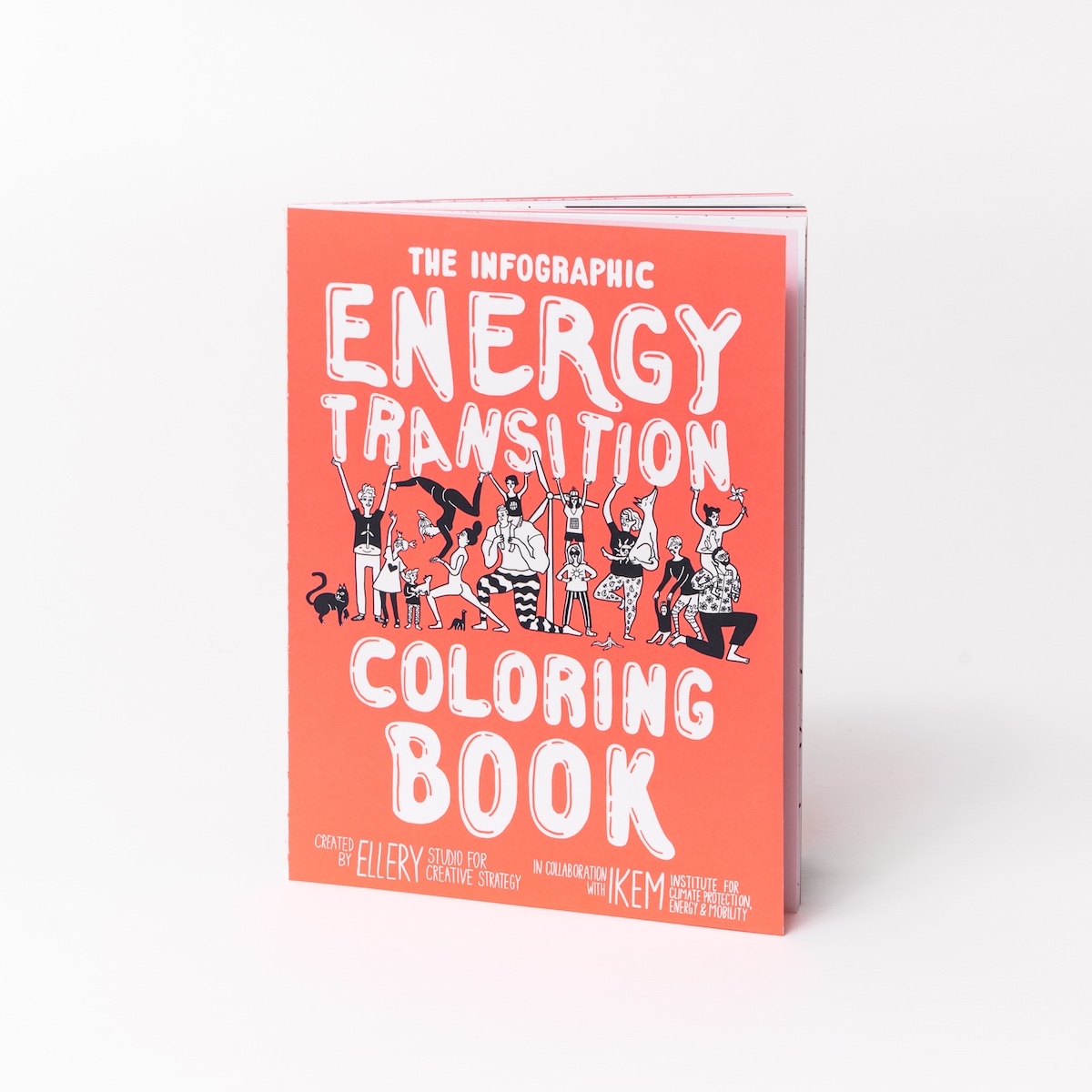 THE INFOGRAPHIC
ENERGY TRANSITION
COLORING BOOK

CREATED BY ELLERY STUDIO FOR CREATIVE STRATEGY

IN COLLABORATION WITH IKEM INSTITUTE FOR CLIMATE PROTECTION, ENERGY & MOBILITY